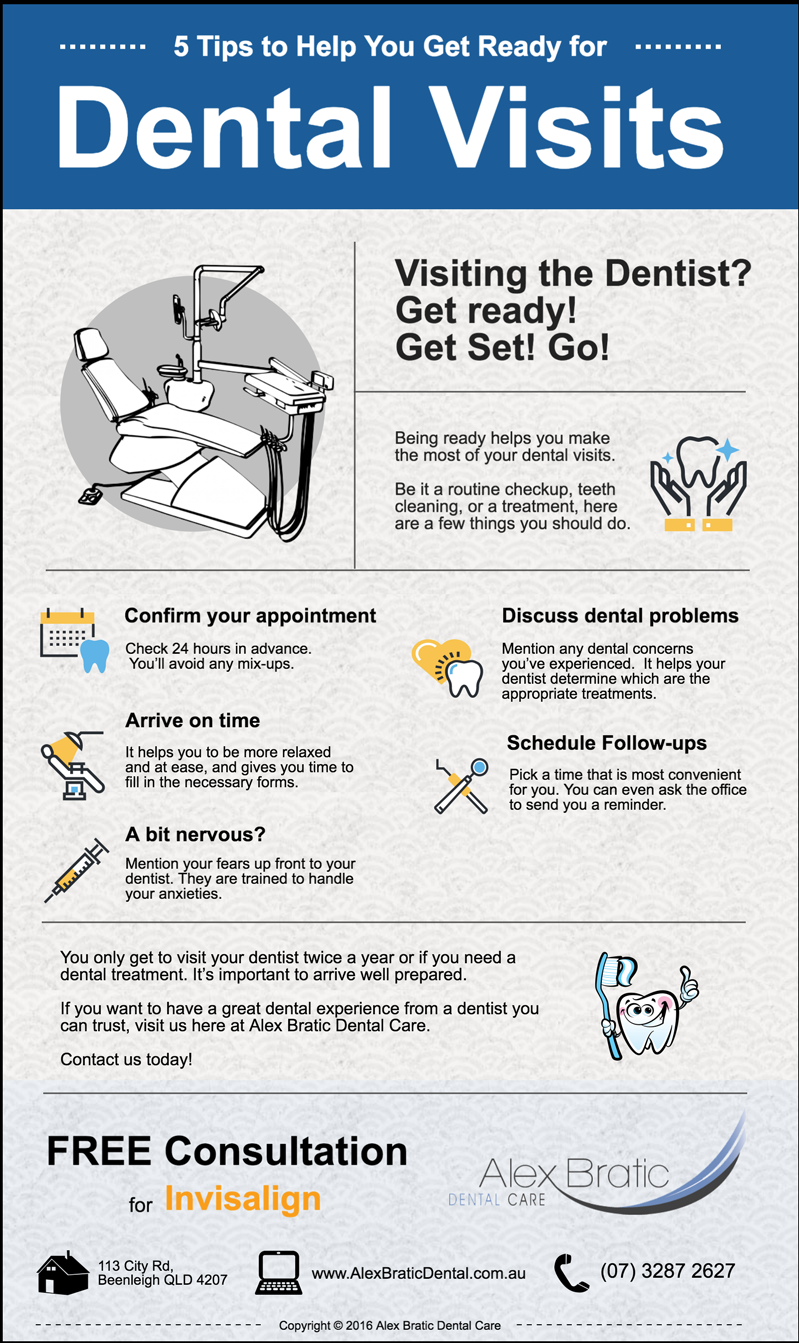 5 Tips to Help You Get Ready for

Dental Visits

Visiting the Dentist? Get ready! Get Set! Go!

Being ready helps you make the most of your dental visits.

Be it a routine checkup, teeth cleaning, or a treatment, here are a few things you should do.

Confirm your appointment

Check 24 hours in advance. You'll avoid any mix-ups.

Arrive on time

It helps you to be more relaxed and at ease, and gives you time to fill in the necessary forms.

A bit nervous?

Mention your fears up front to your dentist. They are trained to handle your anxieties.

Discuss dental problems

Mention any dental concerns you've experienced. It helps your dentist determine which are the appropriate treatments.

Schedule Follow-ups

Pick a time that is most convenient for you. You can even ask the office to send you a reminder.

You only get to visit your dentist twice a year or if you need a dental treatment. It's important to arrive well prepared.

If you want to have a great dental experience from a dentist you can trust, visit us here at Alex Bratic Dental Care.

Contact us today!

FREE Consultation

for Invisalign

Alex Bratic
DENTAL CARE

113 City Rd, Beenleigh QLD 4207

www.AlexBraticDental.com.au

(07) 3287 2627

Copyright © 2016 Alex Bratic Dental Care